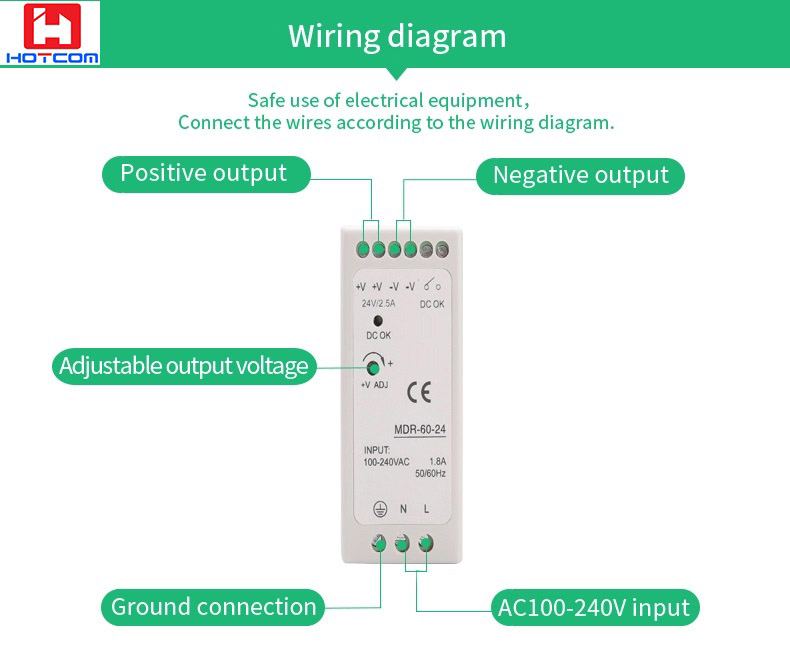 HOTCOM

Wiring diagram

Safe use of electrical equipment,
Connect the wires according to the wiring diagram.

Positive output

Negative output

+V +V -V -V

24V/2.5A DC OK

DC OK

Adjustable output voltage

+

+V ADJ

CE

MDR-60-24

INPUT:
100-240VAC 1.8A
50/60Hz

N L

Ground connection

AC100-240V input