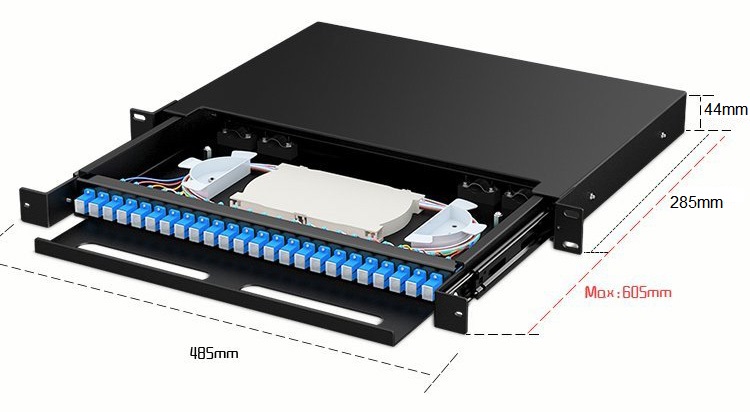 44mm

285mm

Max:605mm

485mm