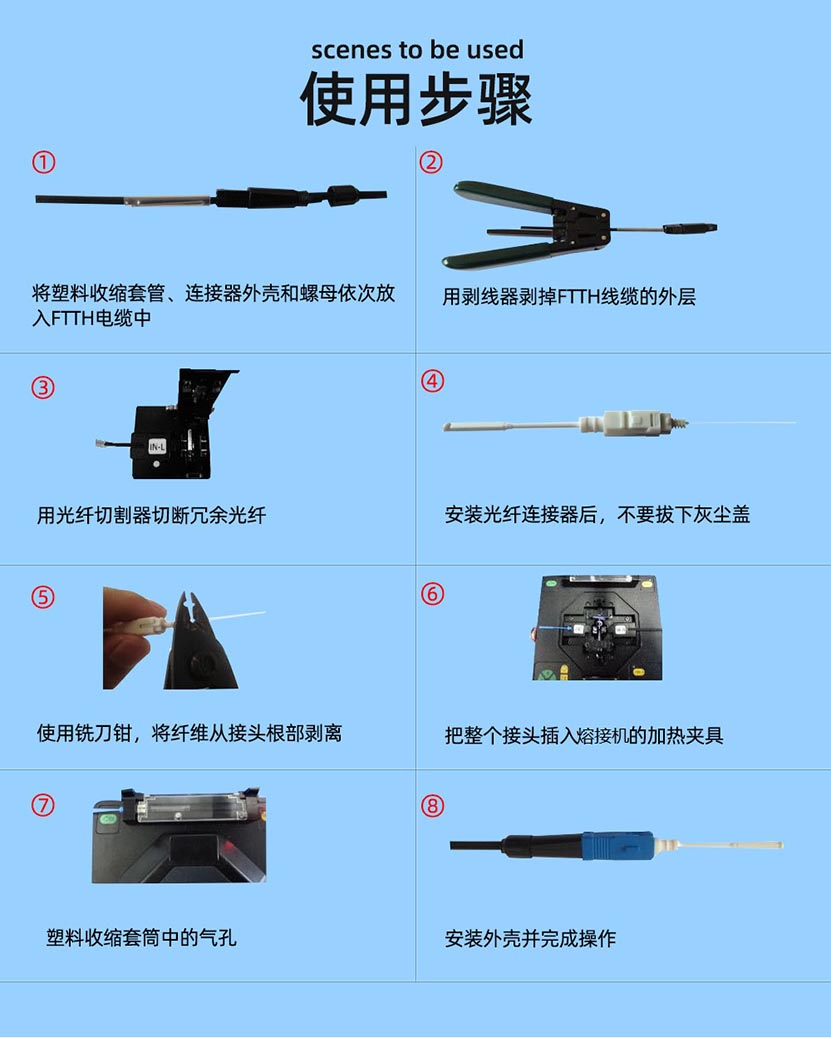 scenes to be used
使用步骤

①
将塑料收缩套管、连接器外壳和螺母依次放入FTTH电缆中

②
用剥线器剥掉FTTH线缆的外层

③
IN-L
用光纤切割器切断冗余光纤

④
安装光纤连接器后，不要拔下灰尘盖

⑤
使用铣刀钳，将纤维从接头根部剥离

⑥
把整个接头插入熔接机的加热夹具

⑦
塑料收缩套筒中的气孔

⑧
安装外壳并完成操作